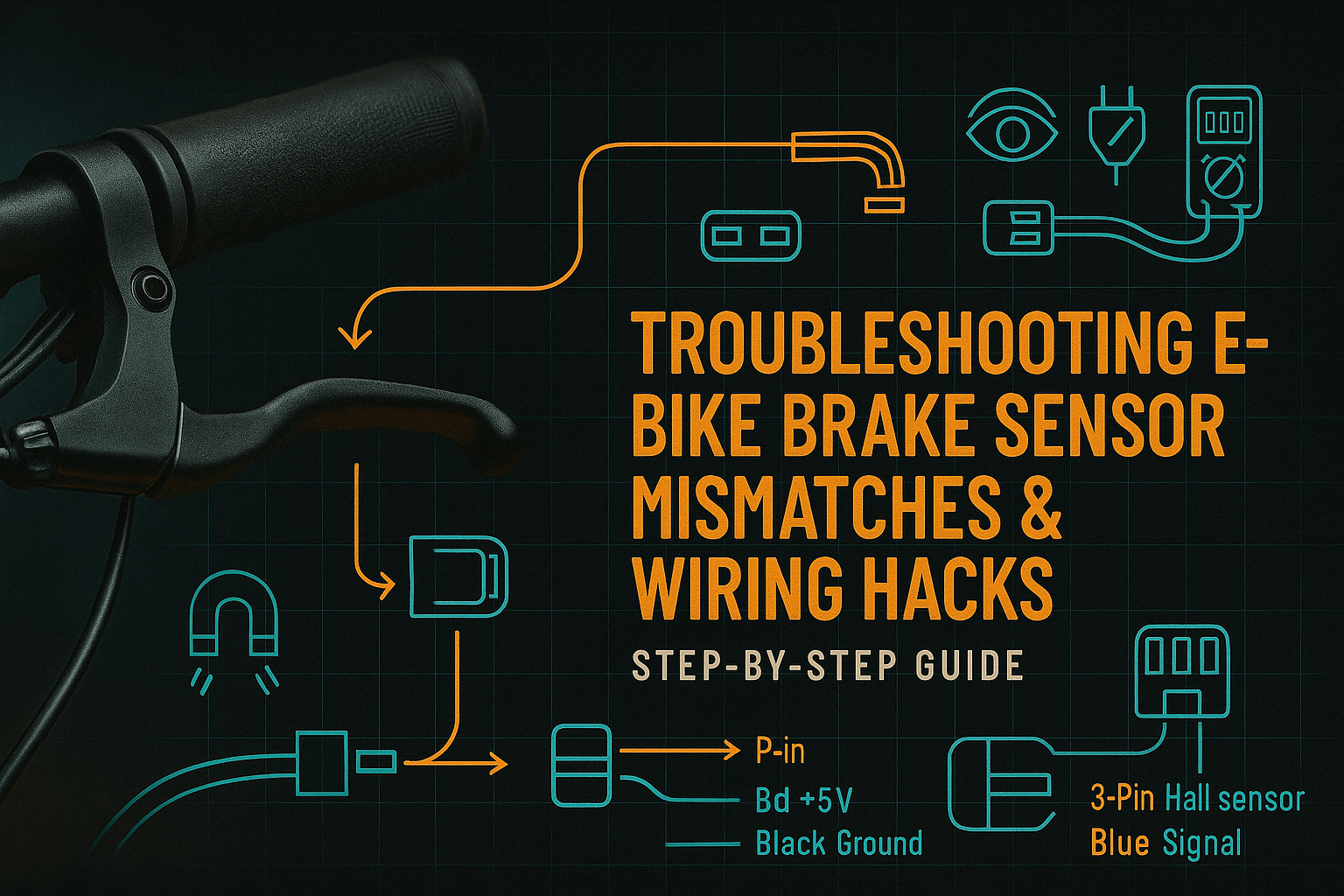 TROUBLESHOOTING E-BIKE BRAKE SENSOR MISMATCHES & WIRING HACKS

STEP-BY-STEP GUIDE

P-in
Bd +5V
Black Ground

3-Pin Hall sensor
Blue Signal